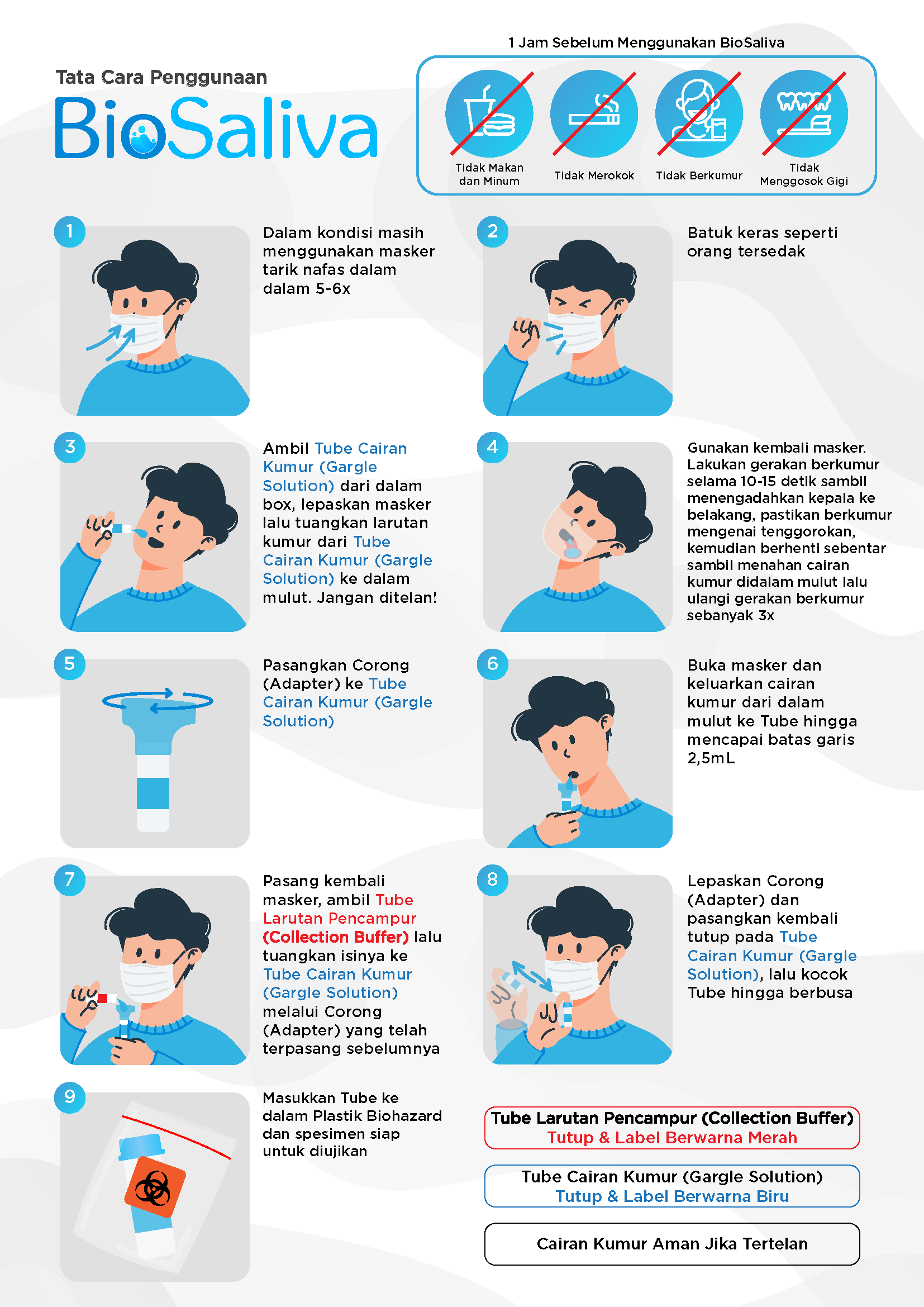 Tata Cara Penggunaan
BioSaliva

1 Jam Sebelum Menggunakan BioSaliva

Tidak Makan dan Minum
Tidak Merokok
Tidak Berkumur
Tidak Menggosok Gigi

1
Dalam kondisi masih menggunakan masker tarik nafas dalam dalam 5-6x

2
Batuk keras seperti orang tersedak

3
Ambil Tube Cairan Kumur (Gargle Solution) dari dalam box, lepaskan masker lalu tuangkan larutan kumur dari Tube Cairan Kumur (Gargle Solution) ke dalam mulut. Jangan ditelan!

4
Gunakan kembali masker. Lakukan gerakan berkumur selama 10-15 detik sambil menengadahkan kepala ke belakang, pastikan berkumur mengenai tenggorokan, kemudian berhenti sebentar sambil menahan cairan kumur didalam mulut lalu ulangi gerakan berkumur sebanyak 3x

5
Pasangkan Corong (Adapter) ke Tube Cairan Kumur (Gargle Solution)

6
Buka masker dan keluarkan cairan kumur dari dalam mulut ke Tube hingga mencapai batas garis 2,5mL

7
Pasang kembali masker, ambil Tube Larutan Pencampur (Collection Buffer) lalu tuangkan isinya ke Tube Cairan Kumur (Gargle Solution) melalui Corong (Adapter) yang telah terpasang sebelumnya

8
Lepaskan Corong (Adapter) dan pasangkan kembali tutup pada Tube Cairan Kumur (Gargle Solution), lalu kocok Tube hingga berbusa

9
Masukkan Tube ke dalam Plastik Biohazard dan spesimen siap untuk diujikan

Tube Larutan Pencampur (Collection Buffer)
Tutup & Label Berwarna Merah

Tube Cairan Kumur (Gargle Solution)
Tutup & Label Berwarna Biru

Cairan Kumur Aman Jika Tertelan